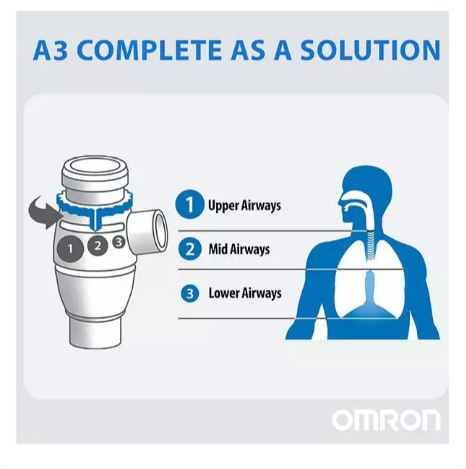 A3 COMPLETE AS A SOLUTION

1 2 3

1 Upper Airways

2 Mid Airways

3 Lower Airways

OMRON